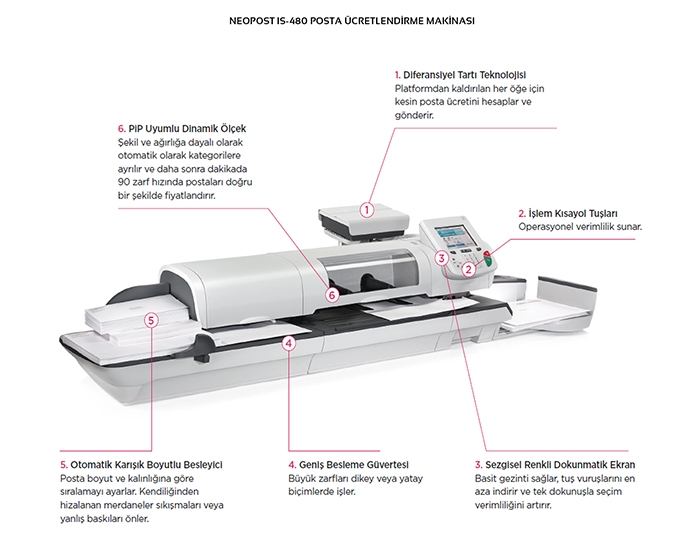 NEOPOST IS-480 POSTA ÜCRETLENDİRME MAKİNASI

1. Diferansiyel Tartı Teknolojisi
Platformdan kaldırılan her öğe için kesin posta ücretini hesaplar ve gönderir.

6. PIP Uyumlu Dinamik Ölçek
Şekil ve ağırlığa dayalı olarak otomatik olarak kategorilere ayrılır ve daha sonra dakikada 90 zarf hızında postaları doğru bir şekilde fiyatlandırır.

2. İşlem Kısayol Tuşları
Operasyonel verimlilik sunar.

1

3

2

6

5

4

5. Otomatik Karışık Boyutlu Besleyici
Posta boyut ve kalınlığına göre sıralamayı ayarlar. Kendiliğinden hizalanan merdaneler sıkışmaları veya yanlış baskıları önler.

4. Geniş Besleme Güvertesi
Büyük zarfları dikey veya yatay biçimlerde işler.

3. Sezgisel Renkli Dokunmatik Ekran
Basit gezinti sağlar, tuş vuruşlarını en aza indirir ve tek dokunuşla seçim verimliliğini artırır.